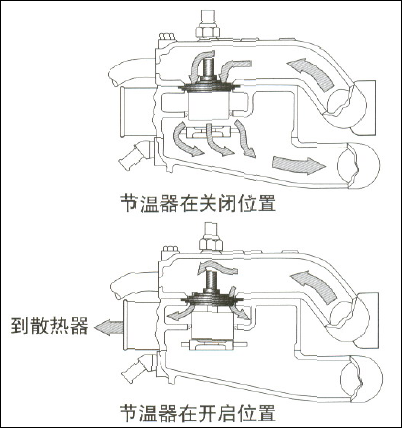 节温器在关闭位置

到散热器

节温器在开启位置